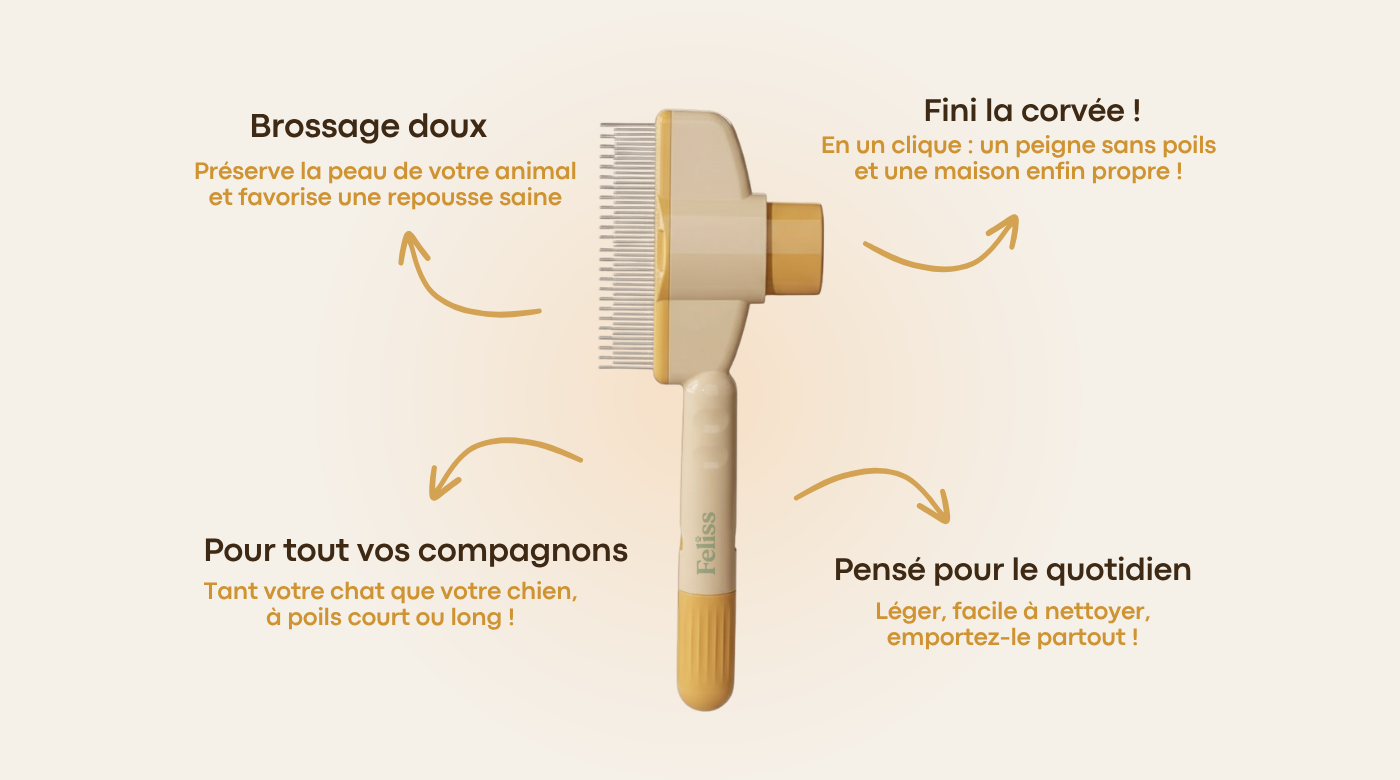 Brossage doux

Préserve la peau de votre animal et favorise une repousse saine

Fini la corvée !

En un clique : un peigne sans poils et une maison enfin propre !

Feliss

Pour tout vos compagnons

Tant votre chat que votre chien, à poils court ou long !

Pensé pour le quotidien

Léger, facile à nettoyer, emportez-le partout !